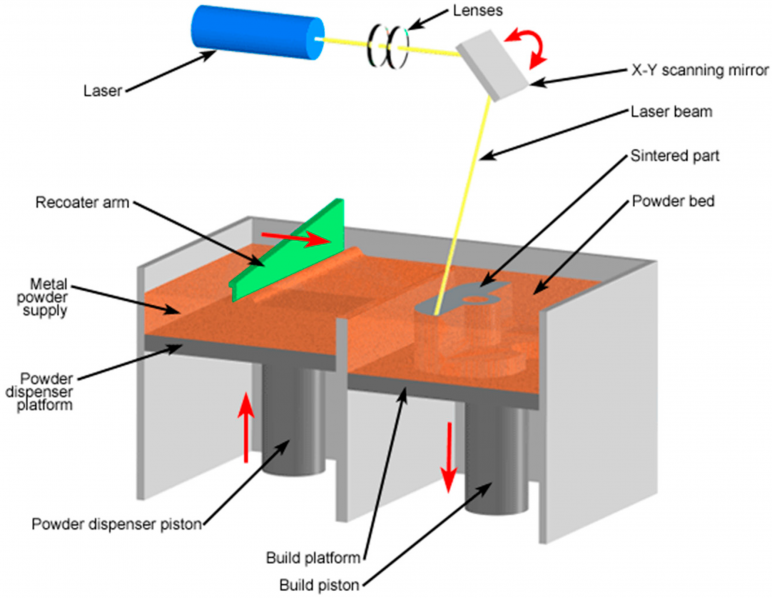 Lenses
Laser
X-Y scanning mirror
Laser beam
Sintered part
Recoater arm
Powder bed
Metal powder supply
Powder dispenser platform
Powder dispenser piston
Build platform
Build piston