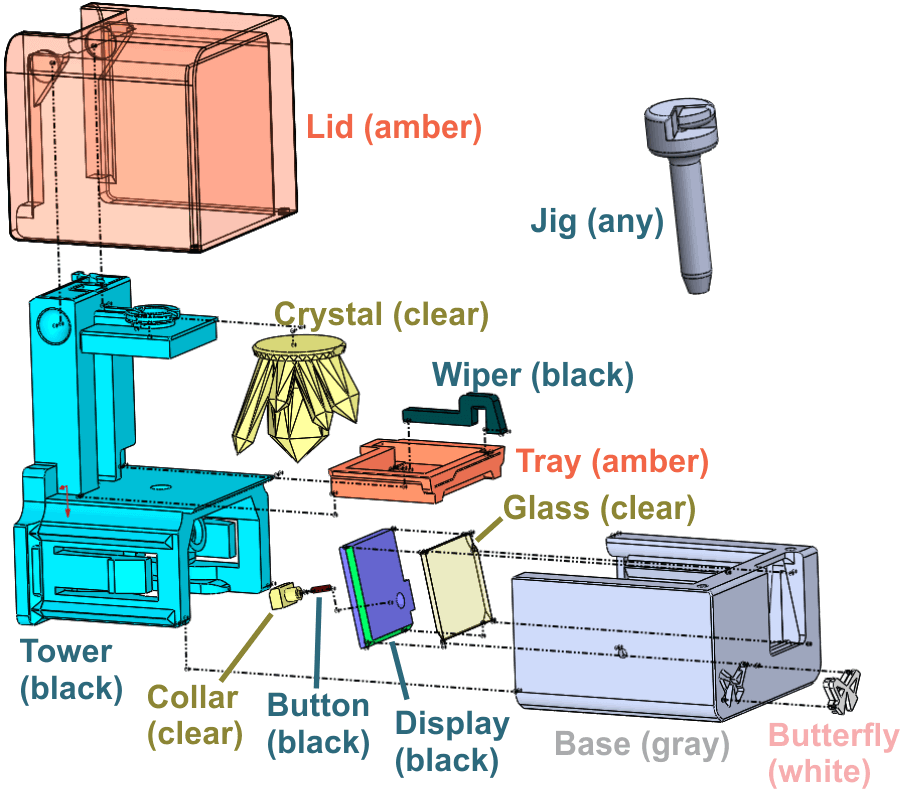 Lid (amber)

Jig (any)

Crystal (clear)

Wiper (black)

Tray (amber)

Glass (clear)

Tower (black)

Collar (clear)

Button (black)

Display (black)

Base (gray)

Butterfly (white)